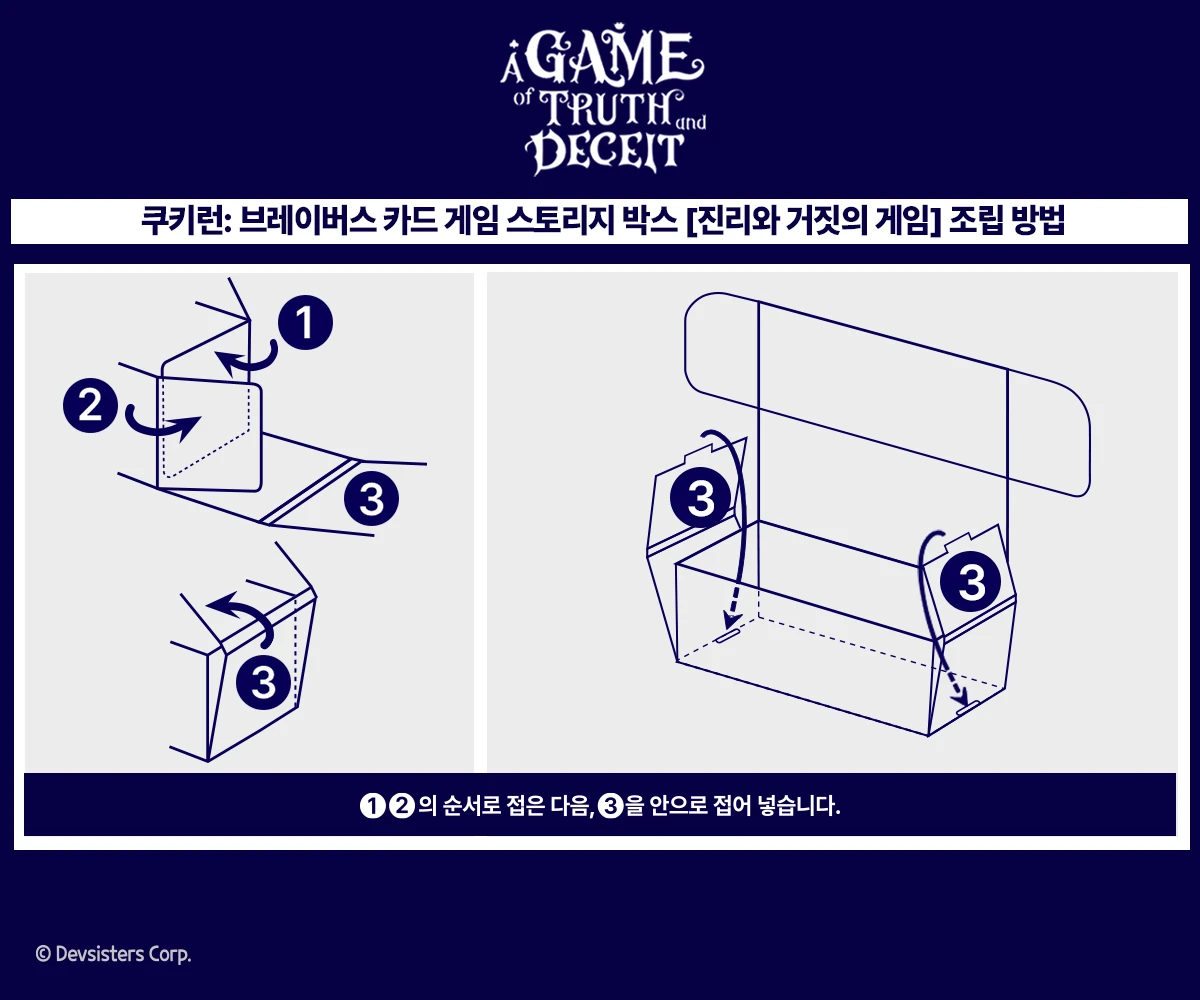 A GAME of TRUTH and DECEIT

쿠키런: 브레이버스 카드 게임 스토리지 박스 [진리와 거짓의 게임] 조립 방법

1

2

3

3

3

3

❶❷의 순서로 접은 다음, ❸을 안으로 접어 넣습니다.

© Devsisters Corp.